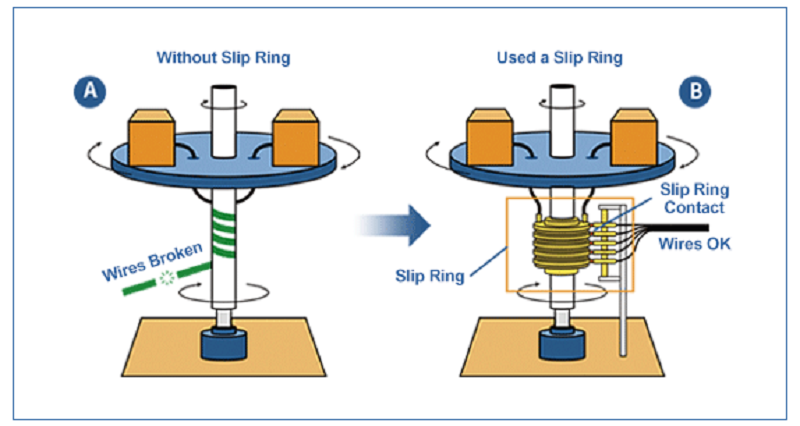 Without Slip Ring

A

Wires Broken

Used a Slip Ring

B

Slip Ring Contact

Wires OK

Slip Ring